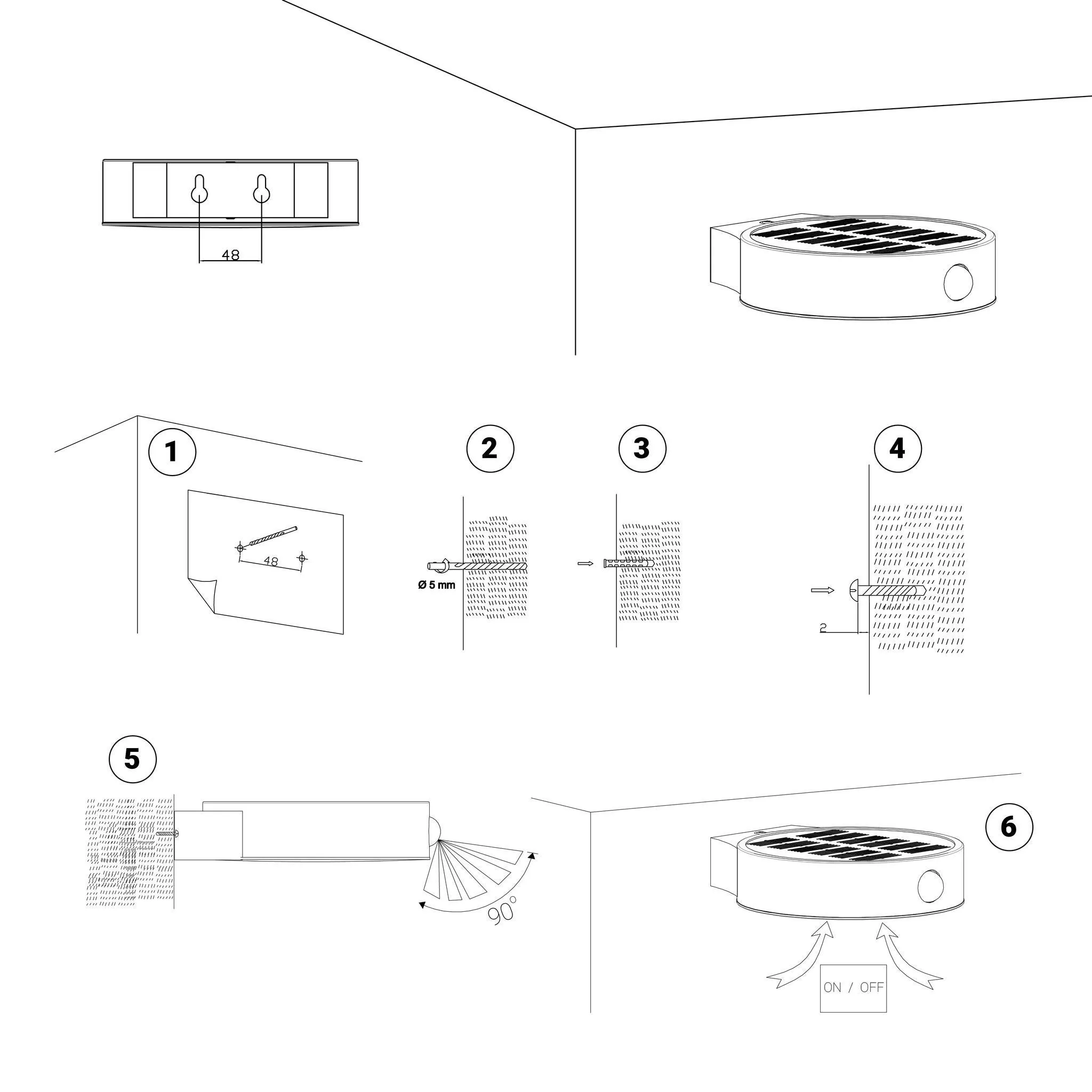 48

1

48

2

Ø 5 mm

3

4

2

5

90°

6

ON / OFF